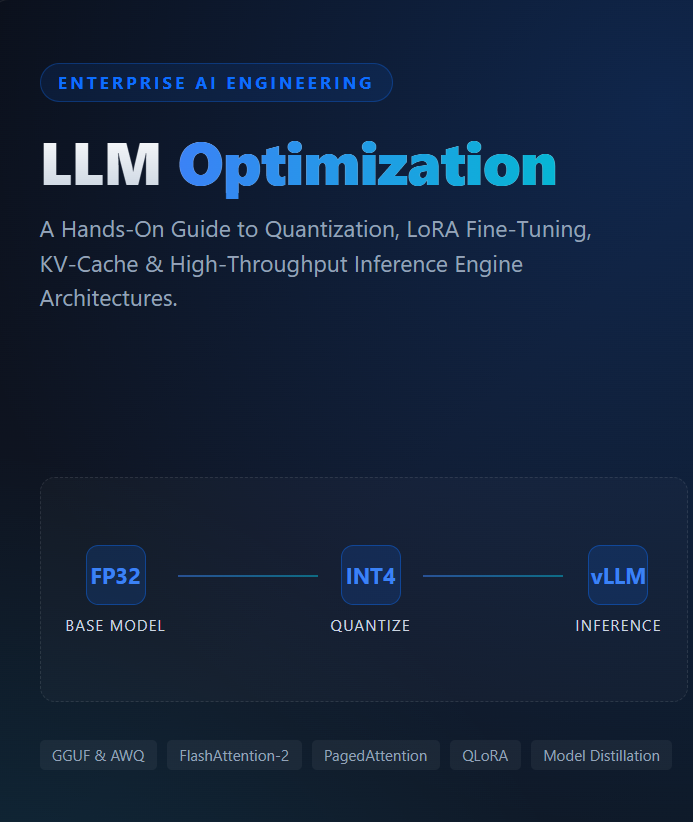 ENTERPRISE AI ENGINEERING

LLM Optimization

A Hands-On Guide to Quantization, LoRA Fine-Tuning, KV-Cache & High-Throughput Inference Engine Architectures.

FP32
BASE MODEL

INT4
QUANTIZE

vLLM
INFERENCE

GGUF & AWQ

FlashAttention-2

PagedAttention

QLoRA

Model Distillation